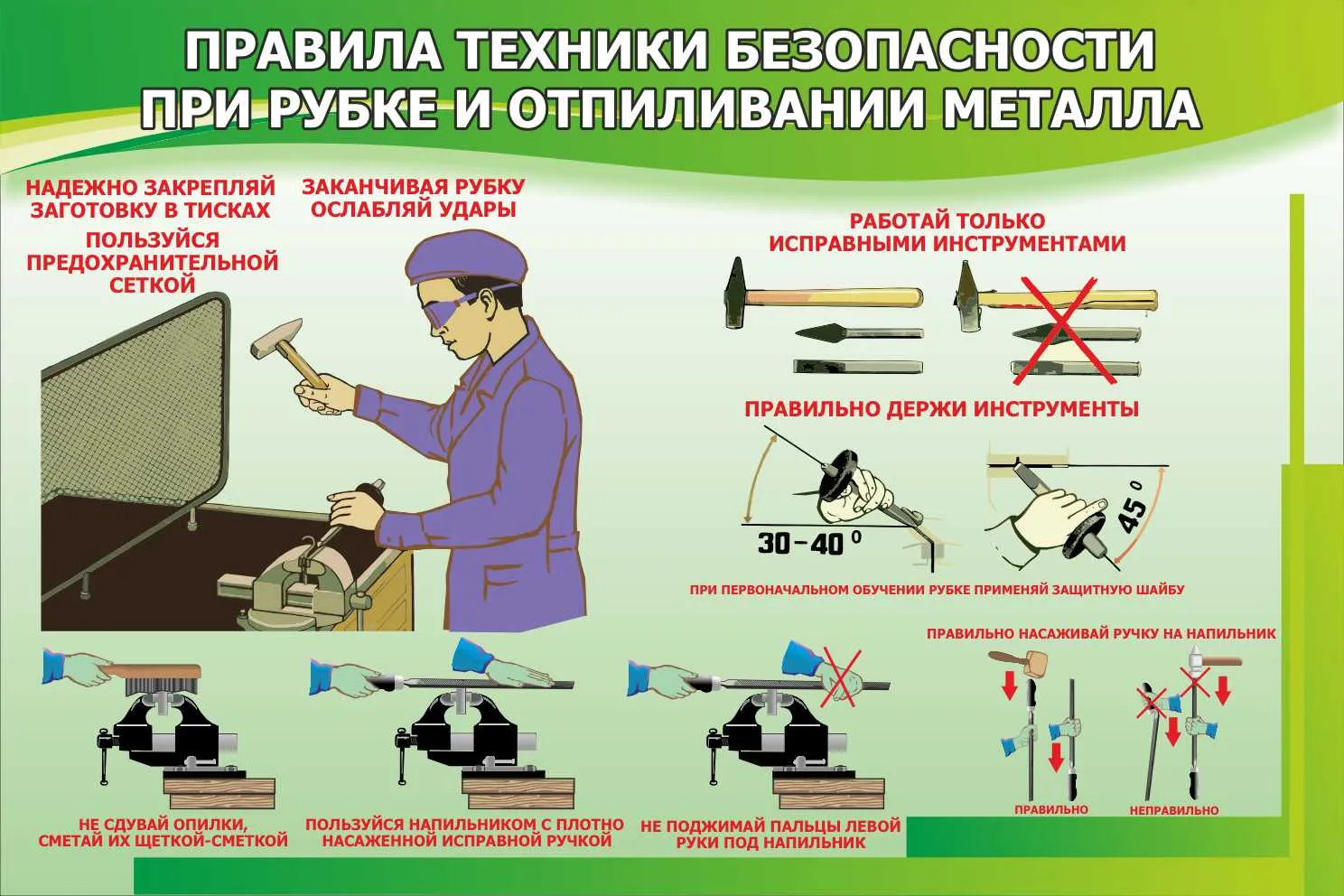 ПРАВИЛА ТЕХНИКИ БЕЗОПАСНОСТИ ПРИ РУБКЕ И ОТПИЛИВАНИИ МЕТАЛЛА

НАДЕЖНО ЗАКРЕПЛЯЙ ЗАГОТОВКУ В ТИСКАХ

ПОЛЬЗУЙСЯ ПРЕДОХРАНИТЕЛЬНОЙ СЕТКОЙ

ЗАКАНЧИВАЯ РУБКУ ОСЛАБЛЯЙ УДАРЫ

РАБОТАЙ ТОЛЬКО ИСПРАВНЫМИ ИНСТРУМЕНТАМИ

ПРАВИЛЬНО ДЕРЖИ ИНСТРУМЕНТЫ

$30-40^0$

$45^0$

ПРИ ПЕРВОНАЧАЛЬНОМ ОБУЧЕНИИ РУБКЕ ПРИМЕНЯЙ ЗАЩИТНУЮ ШАЙБУ

ПРАВИЛЬНО НАСАЖИВАЙ РУЧКУ НА НАПИЛЬНИК

ПРАВИЛЬНО

НЕПРАВИЛЬНО

НЕ СДУВАЙ ОПИЛКИ, СМЕТАЙ ИХ ЩЕТКОЙ-СМЕТКОЙ

ПОЛЬЗУЙСЯ НАПИЛЬНИКОМ С ПЛОТНО НАСАЖЕННОЙ ИСПРАВНОЙ РУЧКОЙ

НЕ ПОДЖИМАЙ ПАЛЬЦЫ ЛЕВОЙ РУКИ ПОД НАПИЛЬНИК